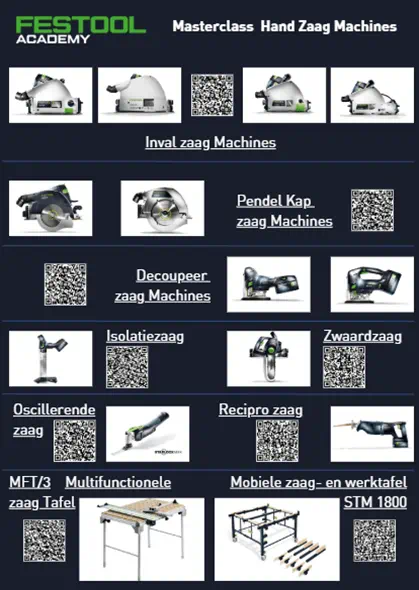 FESTOOL ACADEMY

Masterclass Hand Zaag Machines

Inval zaag Machines

Pendel Kap zaag Machines

Decoupeer zaag Machines

Isolatiezaag

Zwaardzaag

Oscillerende zaag

Recipro zaag

MFT/3 Multifunctionele zaag Tafel

Mobiele zaag- en werktafel STM 1800